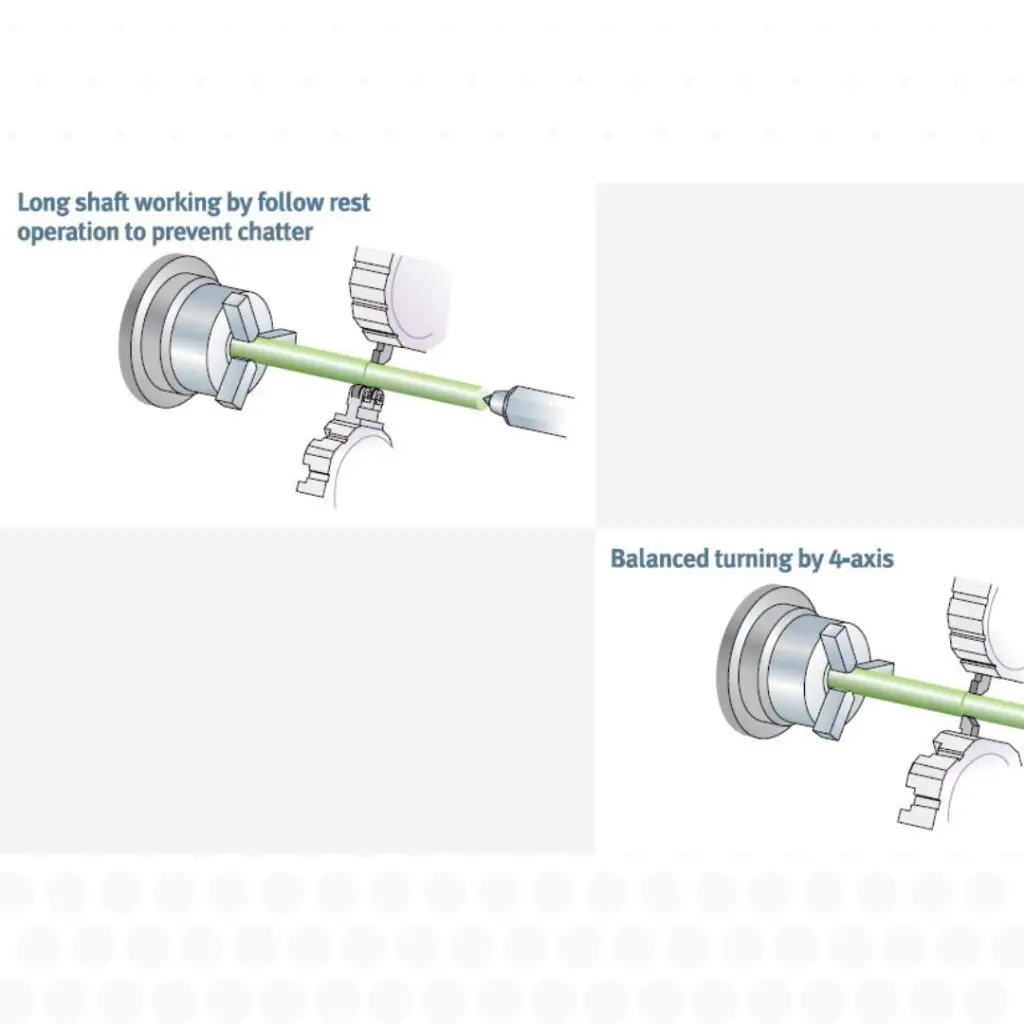 Long shaft working by follow rest operation to prevent chatter

Balanced turning by 4-axis